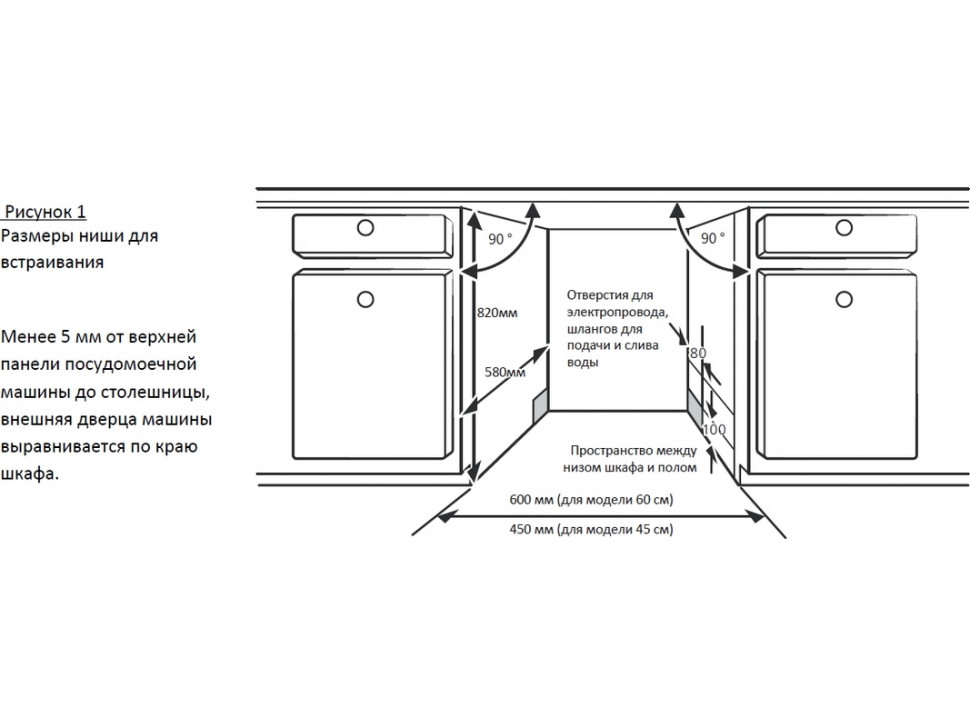 Рисунок 1
Размеры ниши для встраивания

Менее 5 мм от верхней панели посудомоечной машины до столешницы, внешняя дверца машины выравнивается по краю шкафа.

90 °
90 °
820мм
580мм
Отверстия для электропровода, шлангов для подачи и слива воды
80
100
Пространство между низом шкафа и полом
600 мм (для модели 60 см)
450 мм (для модели 45 см)