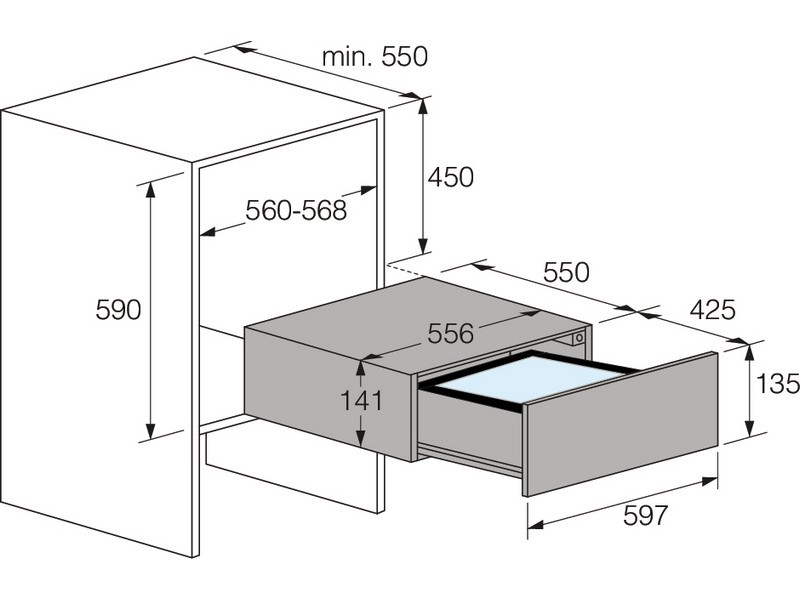 min. 550
450
560-568
590
550
425
556
141
135
597