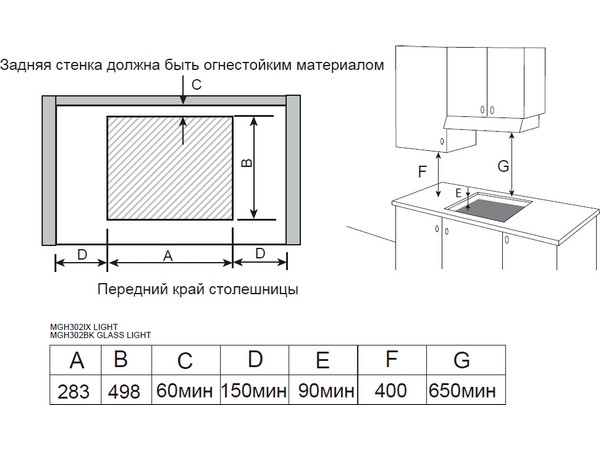 Задняя стенка должна быть огнестойким материалом

C

B

D A D

Передний край столешницы

F G E

MGH302IX LIGHT
MGH302BK GLASS LIGHT

| A | B | C | D | E | F | G |
|---|---|---|---|---|---|---|
| 283 | 498 | 60мин | 150мин | 90мин | 400 | 650мин |