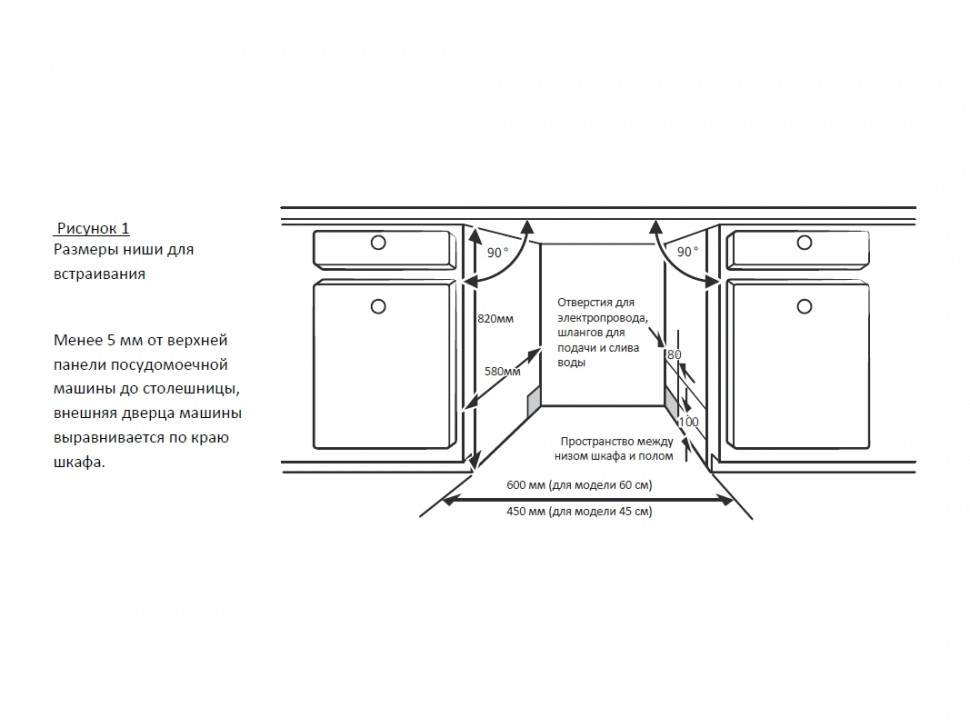 Рисунок 1
Размеры ниши для встраивания

Менее 5 мм от верхней панели посудомоечной машины до столешницы, внешняя дверца машины выравнивается по краю шкафа.

90°
90°
820мм
580мм
Отверстия для электропровода, шлангов для подачи и слива воды
80
100
Пространство между низом шкафа и полом
600 мм (для модели 60 см)
450 мм (для модели 45 см)