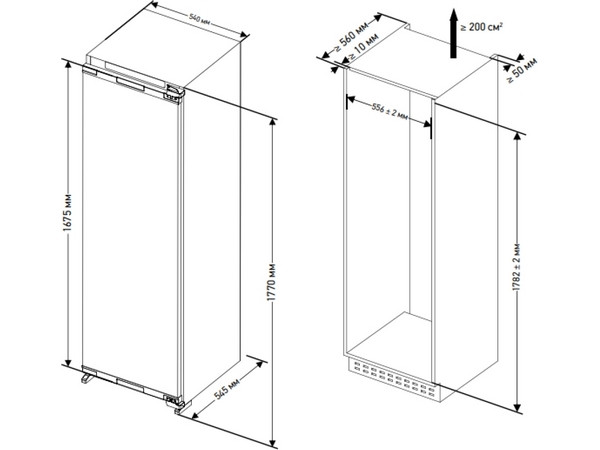 540 мм
1675 мм
1770 мм
545 мм
≥ 560 мм
≥ 10 мм
≥ 200 см²
≥ 50 мм
556 ± 2 мм
1782 ± 2 мм