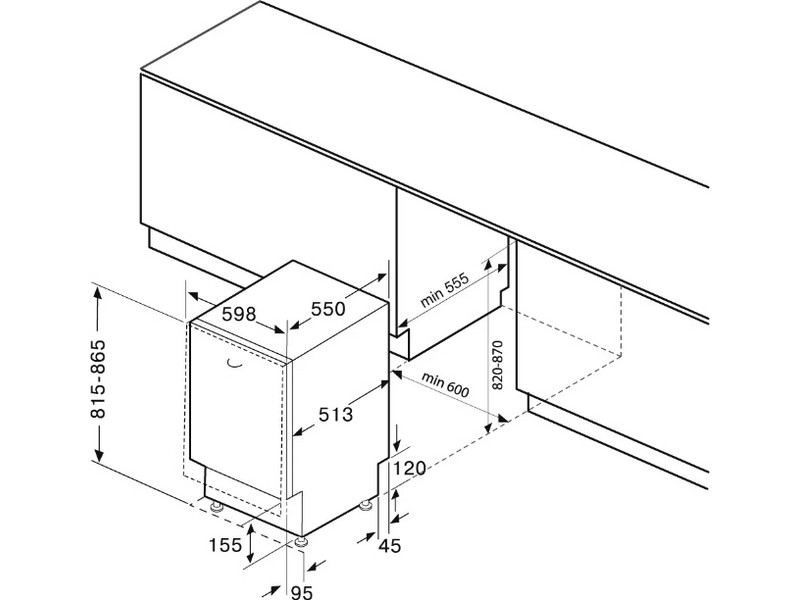 815-865

598

550

min 555

820-870

min 600

513

120

155

45

95