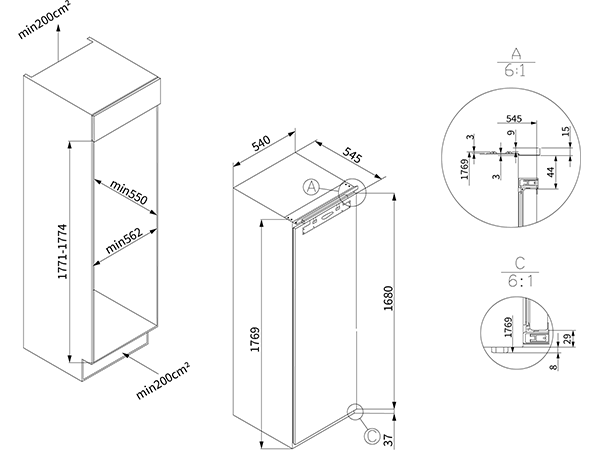 min200cm²

1771-1774

min550

min562

min200cm²

540

545

A

1769

1680

C

37

A
6:1

545

3

9

15

1769

3

44

C
6:1

1769

29

8