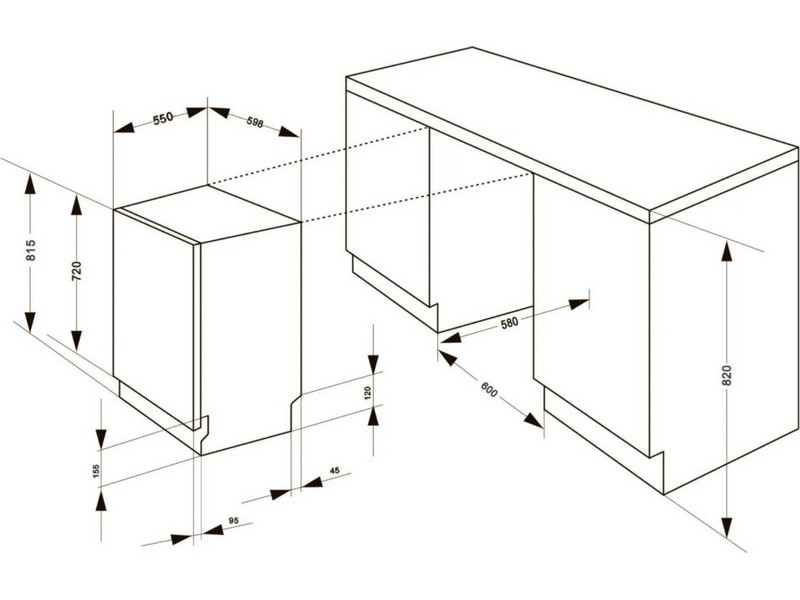 550
598
815
720
120
155
45
95
580
600
820