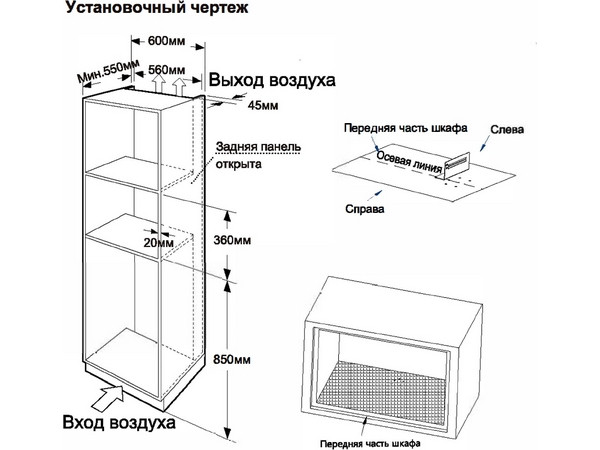 Установочный чертеж

600мм

Мин.550мм

560мм

Выход воздуха

45мм

Задняя панель открыта

20мм

360мм

850мм

Вход воздуха

Передняя часть шкафа

Слева

Осевая линия

Справа

Передняя часть шкафа