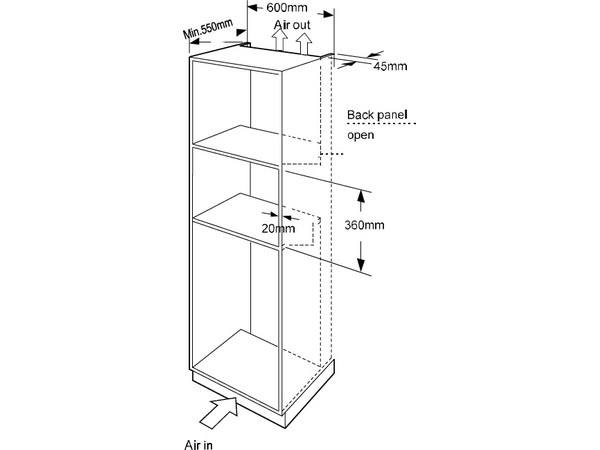 600mm
Min.550mm
Air out
45mm
Back panel
open
20mm
360mm
Air in